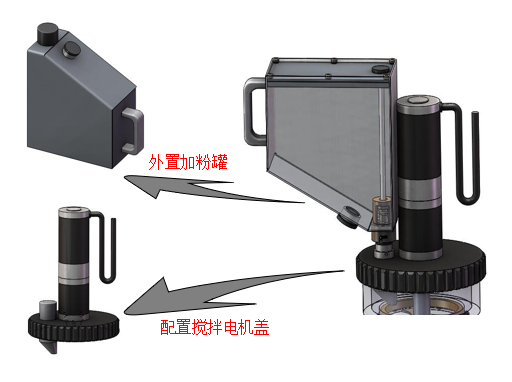 外置加粉罐

配置搅拌电机盖